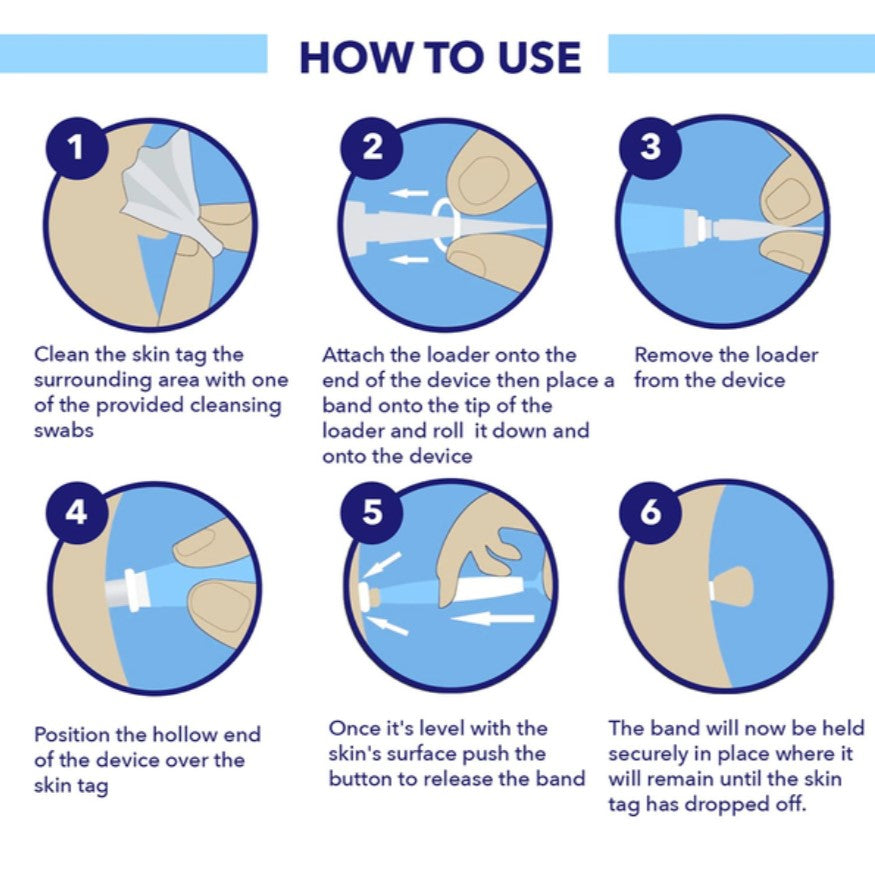 HOW TO USE

1

Clean the skin tag the surrounding area with one of the provided cleansing swabs

2

Attach the loader onto the end of the device then place a band onto the tip of the loader and roll it down and onto the device

3

Remove the loader from the device

4

Position the hollow end of the device over the skin tag

5

Once it's level with the skin's surface push the button to release the band

6

The band will now be held securely in place where it will remain until the skin tag has dropped off.